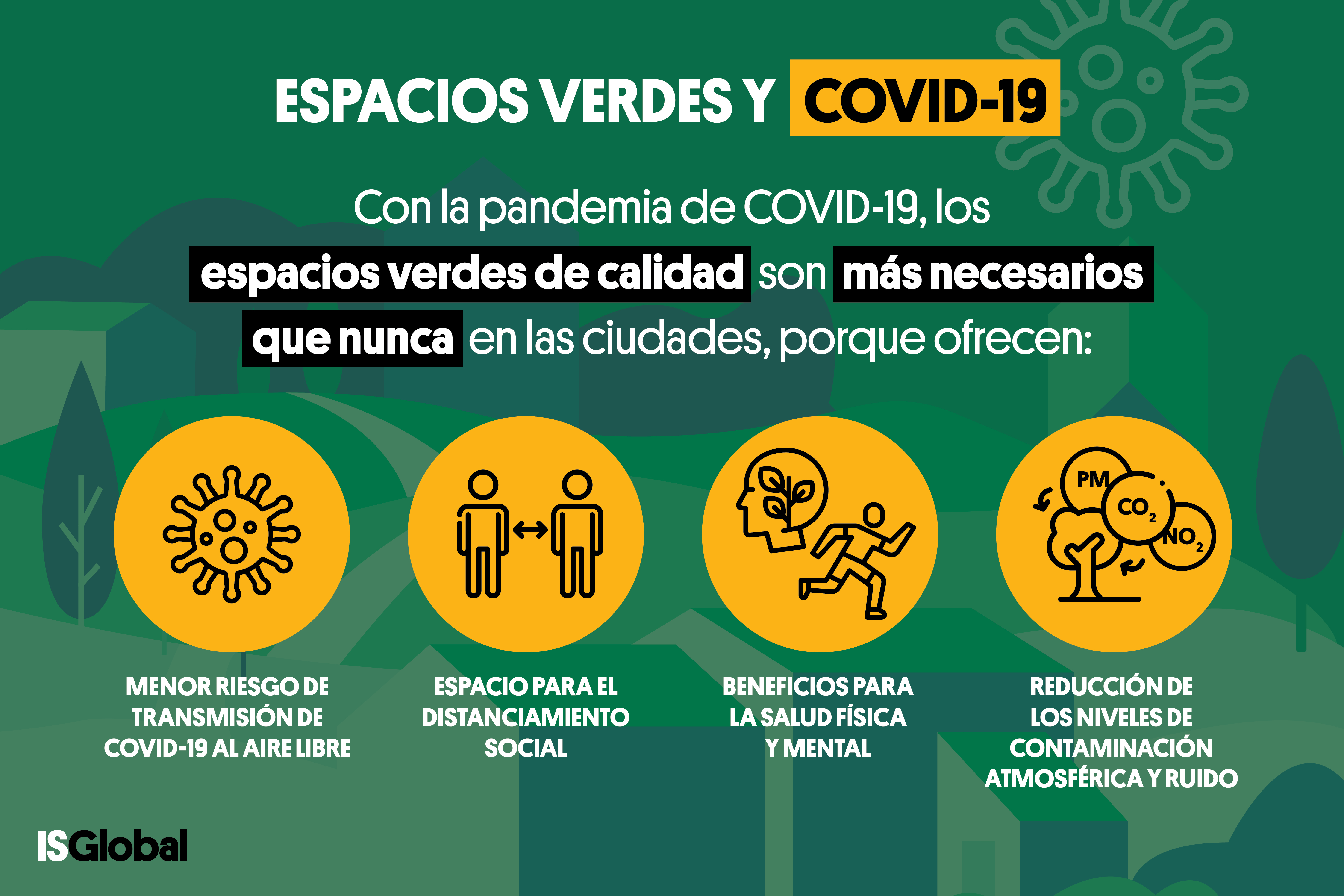 ESPACIOS VERDES Y COVID-19

Con la pandemia de COVID-19, los espacios verdes de calidad son más necesarios que nunca en las ciudades, porque ofrecen:

PM
$CO_2$
$NO_2$

MENOR RIESGO DE TRANSMISIÓN DE COVID-19 AL AIRE LIBRE

ESPACIO PARA EL DISTANCIAMIENTO SOCIAL

BENEFICIOS PARA LA SALUD FÍSICA Y MENTAL

REDUCCIÓN DE LOS NIVELES DE CONTAMINACIÓN ATMOSFÉRICA Y RUIDO

ISGlobal