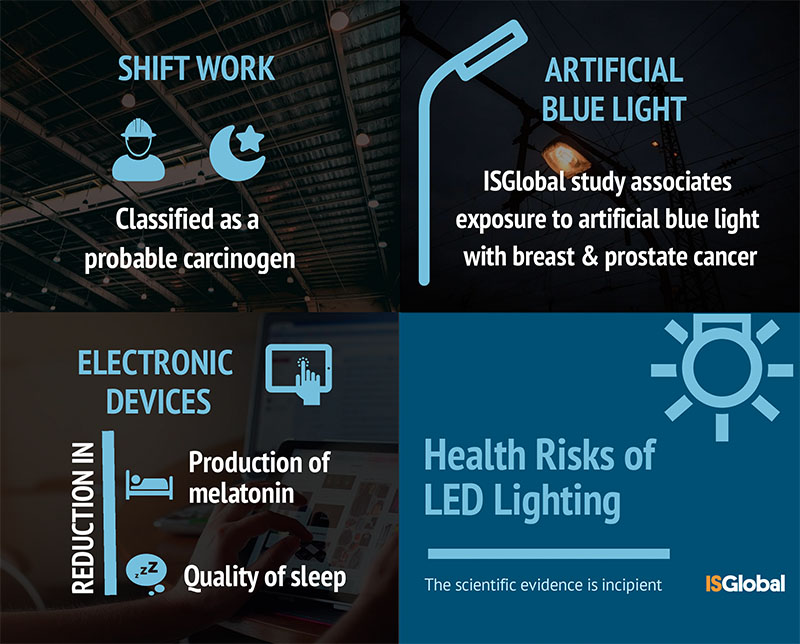 SHIFT WORK

Classified as a probable carcinogen

ARTIFICIAL BLUE LIGHT

ISGlobal study associates exposure to artificial blue light with breast & prostate cancer

ELECTRONIC DEVICES

REDUCTION IN

Production of melatonin

zzz

Quality of sleep

Health Risks of LED Lighting

The scientific evidence is incipient

ISGlobal