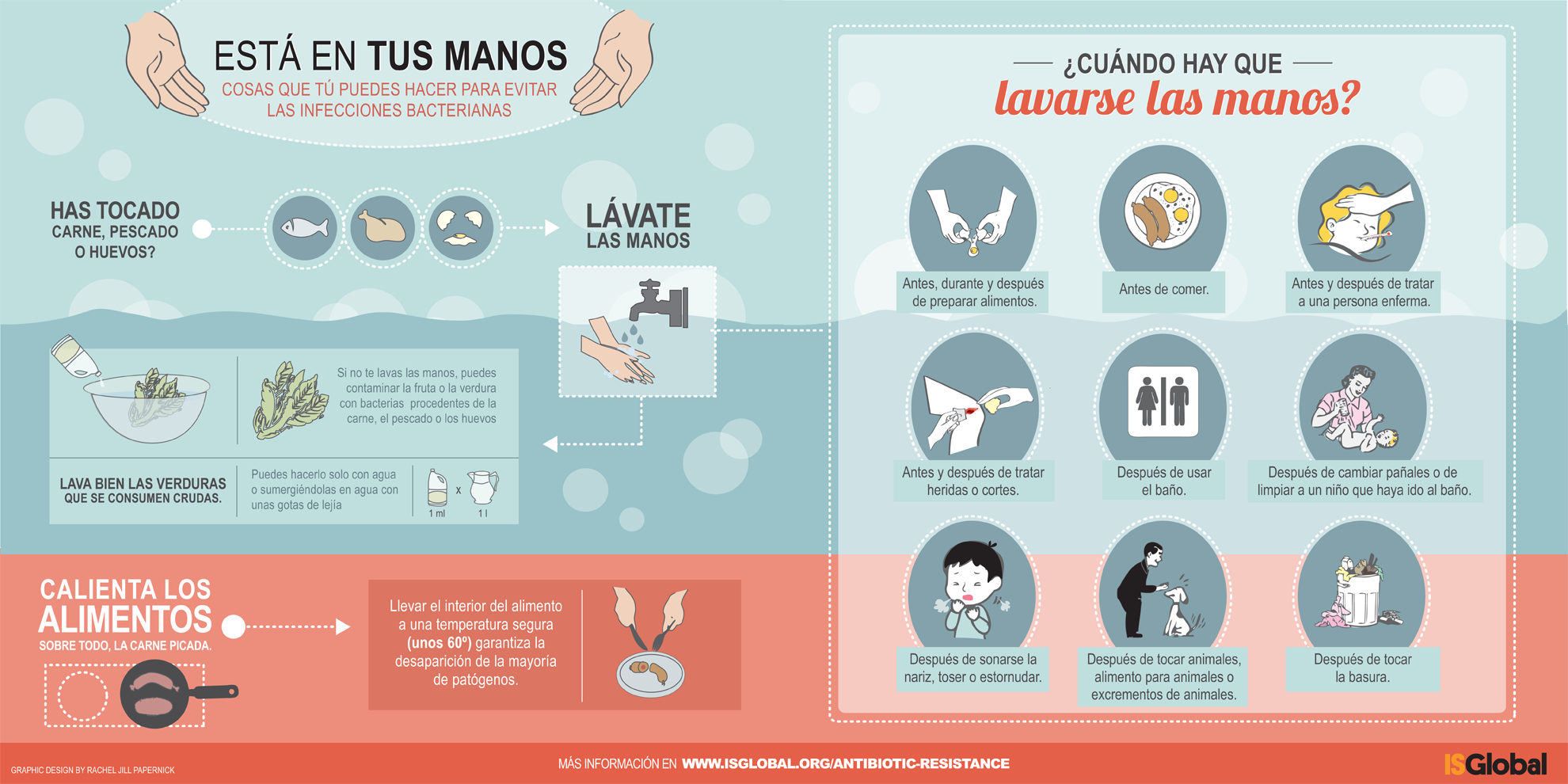 ESTÁ EN TUS MANOS
COSAS QUE TÚ PUEDES HACER PARA EVITAR LAS INFECCIONES BACTERIANAS

HAS TOCADO CARNE, PESCADO O HUEVOS?

LÁVATE LAS MANOS

Si no te lavas las manos, puedes contaminar la fruta o la verdura con bacterias procedentes de la carne, el pescado o los huevos

LAVA BIEN LAS VERDURAS QUE SE CONSUMEN CRUDAS.

Puedes hacerlo solo con agua o sumergiéndolas en agua con unas gotas de lejía

1 ml x 1 l

CALIENTA LOS ALIMENTOS
SOBRE TODO, LA CARNE PICADA.

Llevar el interior del alimento a una temperatura segura (unos 60º) garantiza la desaparición de la mayoría de patógenos.

¿CUÁNDO HAY QUE lavarse las manos?

Antes, durante y después de preparar alimentos.

Antes de comer.

Antes y después de tratar a una persona enferma.

Antes y después de tratar heridas o cortes.

Después de usar el baño.

Después de cambiar pañales o de limpiar a un niño que haya ido al baño.

Después de sonarse la nariz, toser o estornudar.

Después de tocar animales, alimento para animales o excrementos de animales.

Después de tocar la basura.

GRAPHIC DESIGN BY RACHEL JILL PAPERNICK

MÁS INFORMACIÓN EN WWW.ISGLOBAL.ORG/ANTIBIOTIC-RESISTANCE

ISGlobal