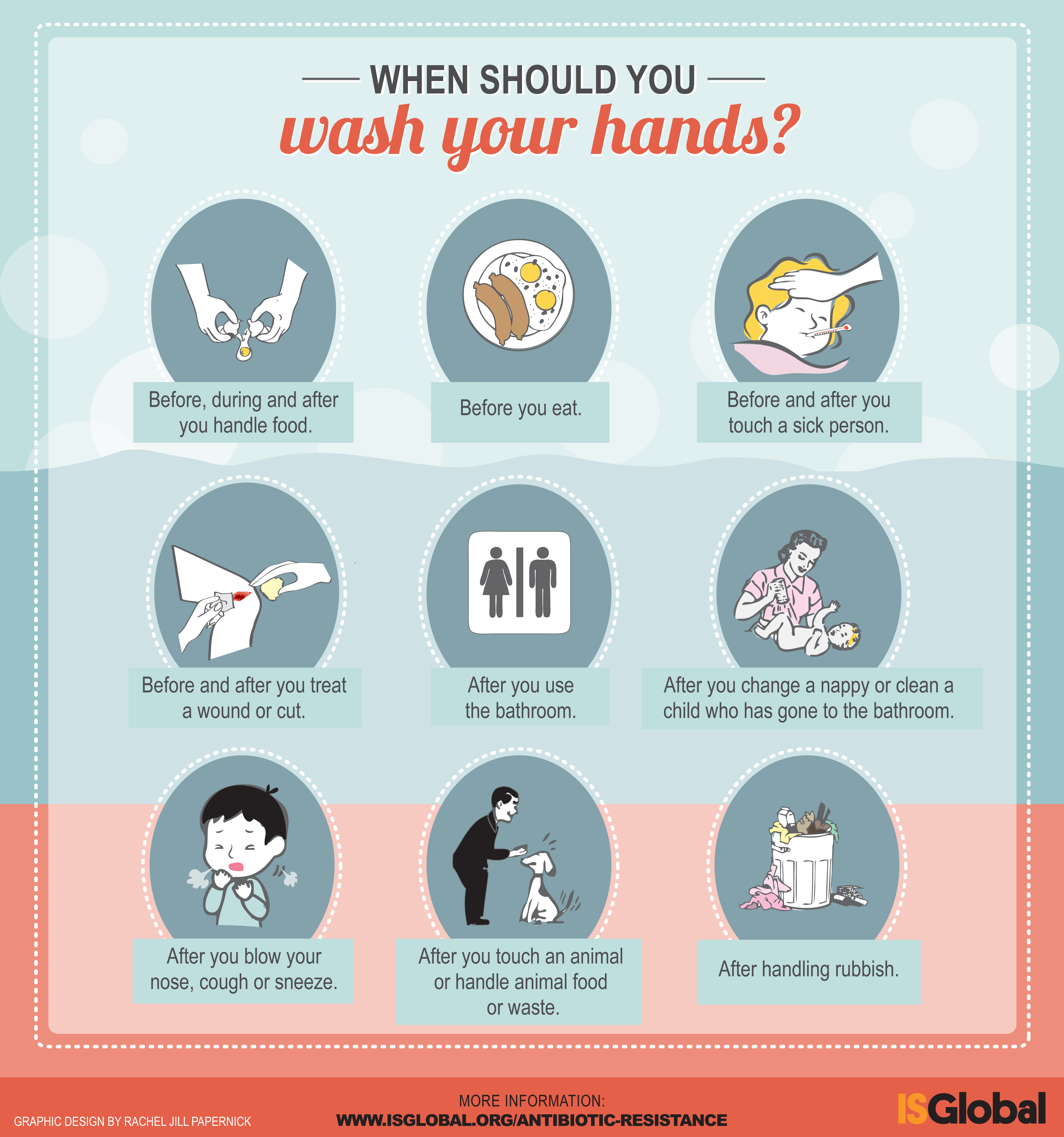 WHEN SHOULD YOU
wash your hands?

Before, during and after you handle food.

Before you eat.

Before and after you touch a sick person.

Before and after you treat a wound or cut.

After you use the bathroom.

After you change a nappy or clean a child who has gone to the bathroom.

After you blow your nose, cough or sneeze.

After you touch an animal or handle animal food or waste.

After handling rubbish.

GRAPHIC DESIGN BY RACHEL JILL PAPERNICK

MORE INFORMATION:
WWW.ISGLOBAL.ORG/ANTIBIOTIC-RESISTANCE

ISGlobal